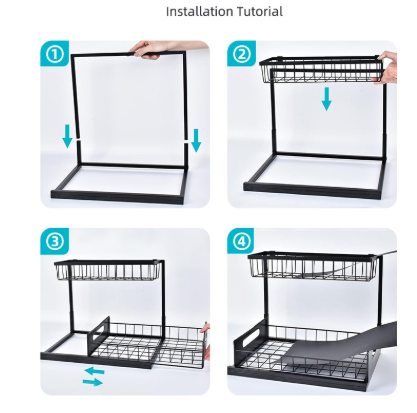 Installation Tutorial

①

②

③

④